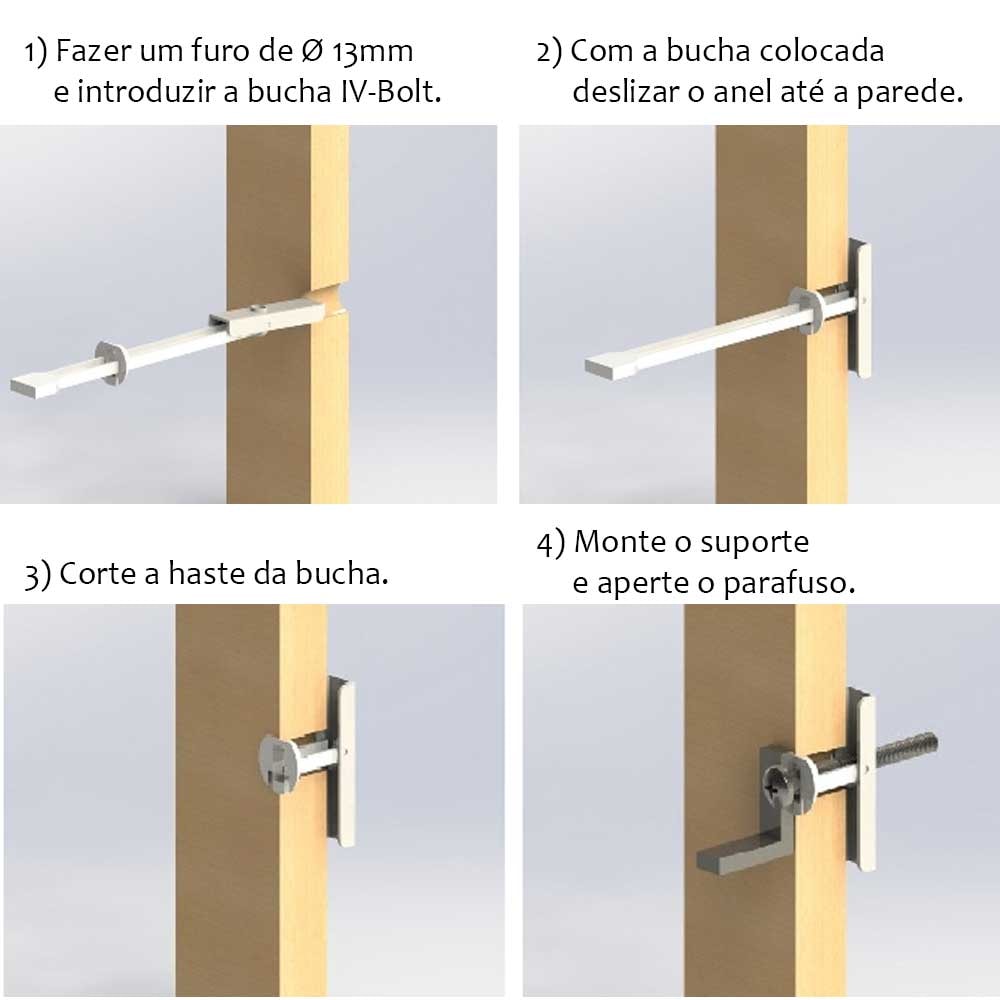 1) Fazer um furo de Ø 13mm e introduzir a bucha IV-Bolt.

2) Com a bucha colocada deslizar o anel até a parede.

3) Corte a haste da bucha.

4) Monte o suporte e aperte o parafuso.